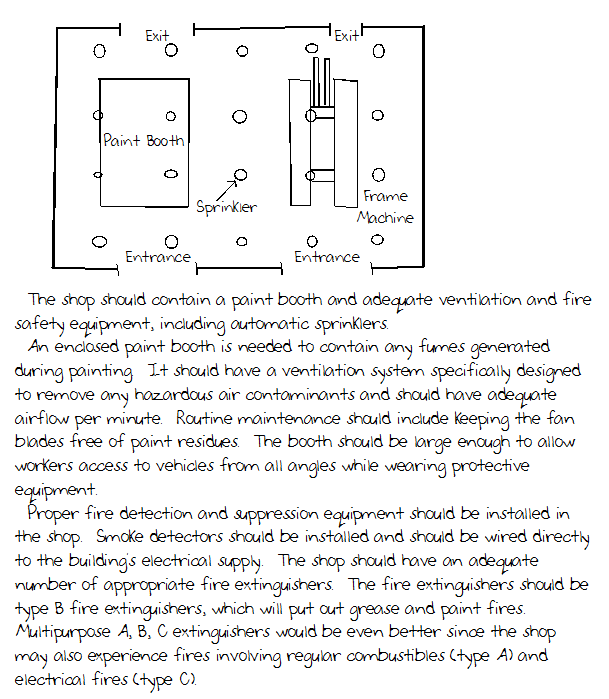 Exit
Exit
Paint Booth
Sprinkler
Frame Machine
Entrance
Entrance

The shop should contain a paint booth and adequate ventilation and fire safety equipment, including automatic sprinklers.

An enclosed paint booth is needed to contain any fumes generated during painting. It should have a ventilation system specifically designed to remove any hazardous air contaminants and should have adequate airflow per minute. Routine maintenance should include keeping the fan blades free of paint residues. The booth should be large enough to allow workers access to vehicles from all angles while wearing protective equipment.

Proper fire detection and suppression equipment should be installed in the shop. Smoke detectors should be installed and should be wired directly to the building's electrical supply. The shop should have an adequate number of appropriate fire extinguishers. The fire extinguishers should be type B fire extinguishers, which will put out grease and paint fires. Multipurpose A, B, C extinguishers would be even better since the shop may also experience fires involving regular combustibles (type A) and electrical fires (type C).